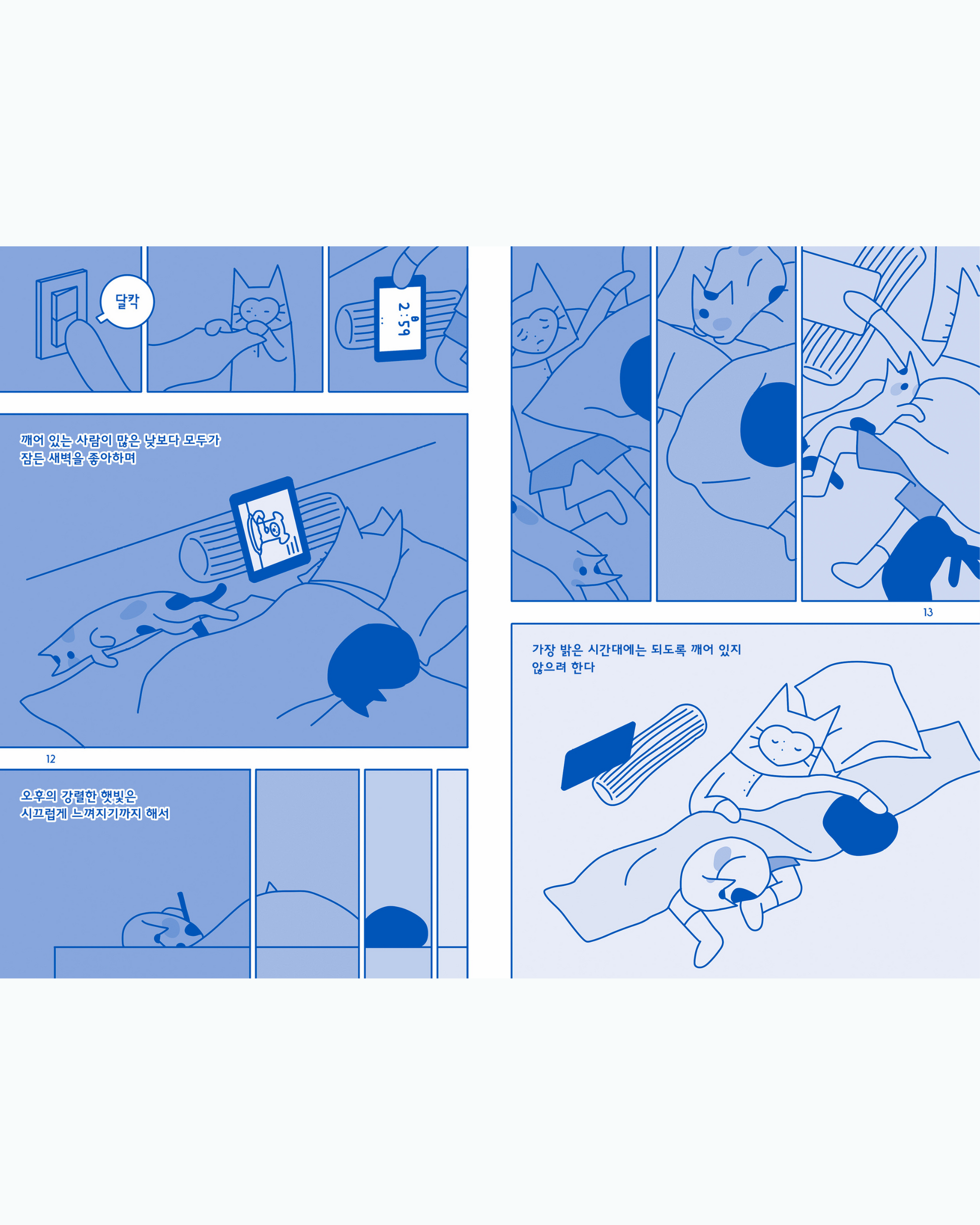 달칵

2:59

깨어 있는 사람이 많은 낮보다 모두가 잠든 새벽을 좋아하며

12

오후의 강렬한 햇빛은 시끄럽게 느껴지기까지 해서

13

가장 밝은 시간대에는 되도록 깨어 있지 않으려 한다